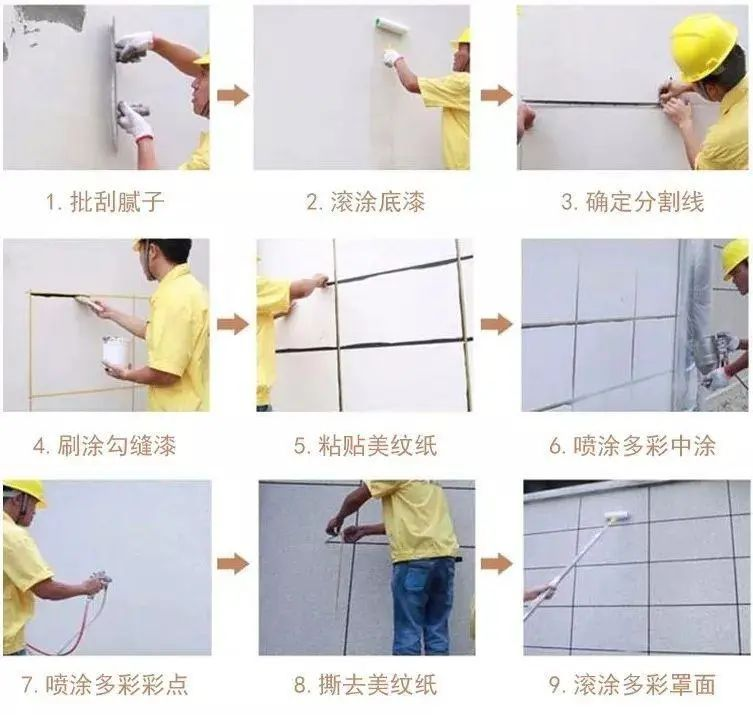 1. 批刮腻子

2. 滚涂底漆

3. 确定分割线

4. 刷涂勾缝漆

5. 粘贴美纹纸

6. 喷涂多彩中涂

7. 喷涂多彩彩点

8. 撕去美纹纸

9. 滚涂多彩罩面